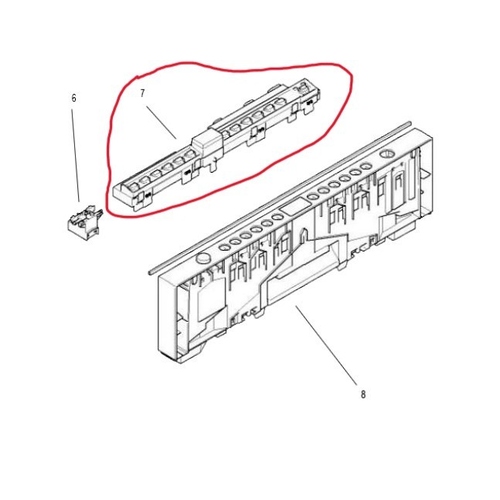 6

7

8